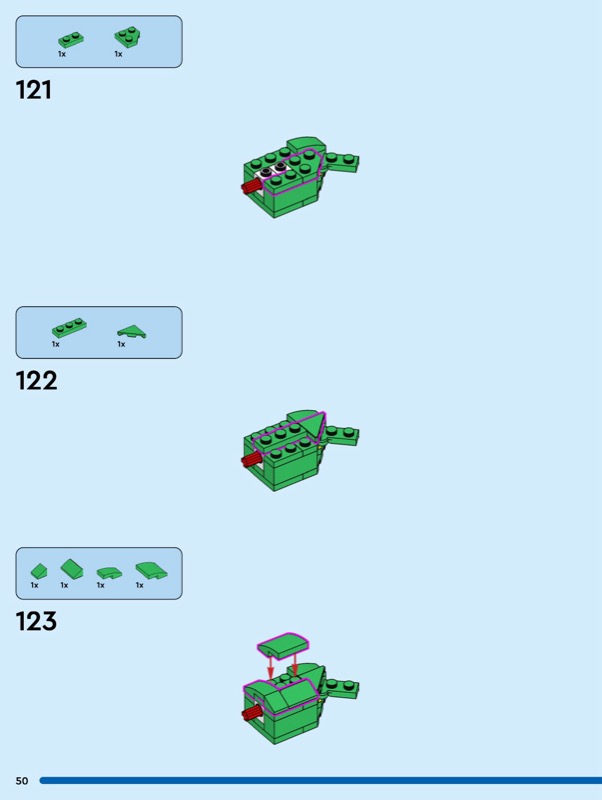 1x 1x

121

1x 1x

122

1x 1x 1x 1x

123

50