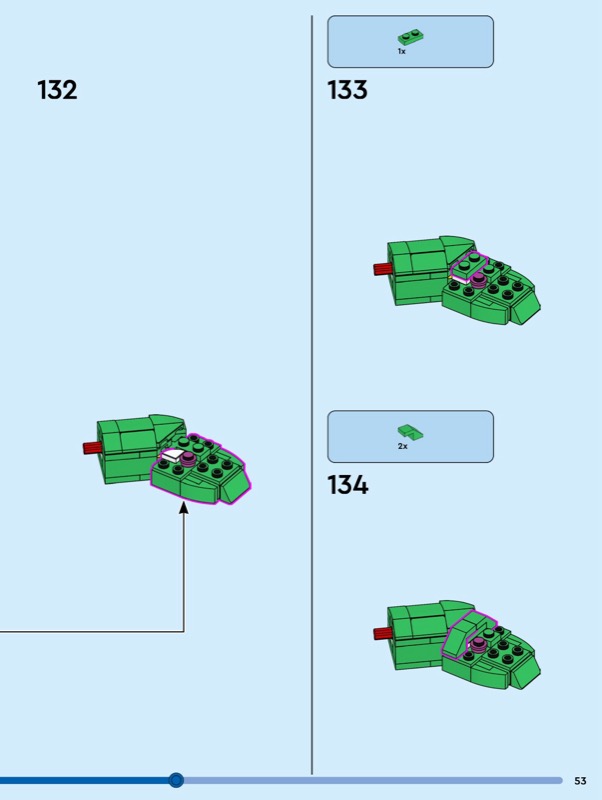 132

1x

133

2x

134

53