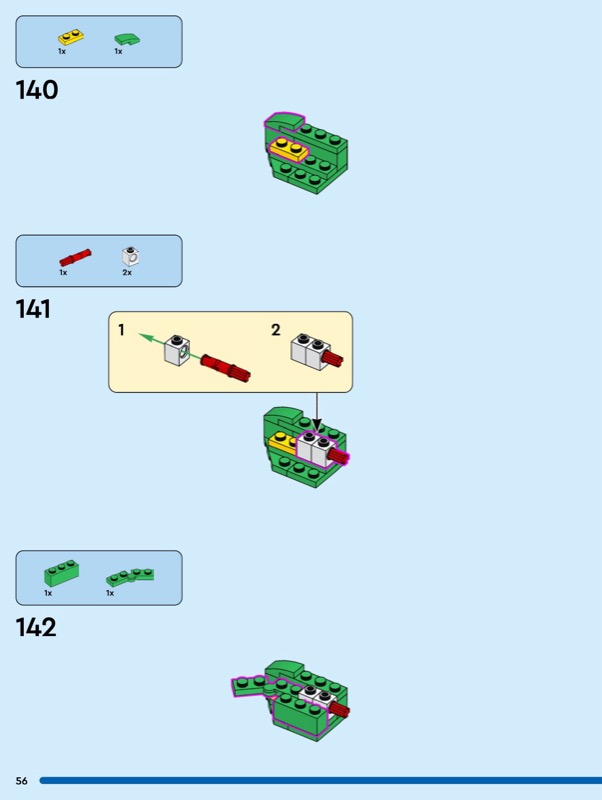 1x 1x

140

1x 2x

141

1

2

1x 1x

142

56