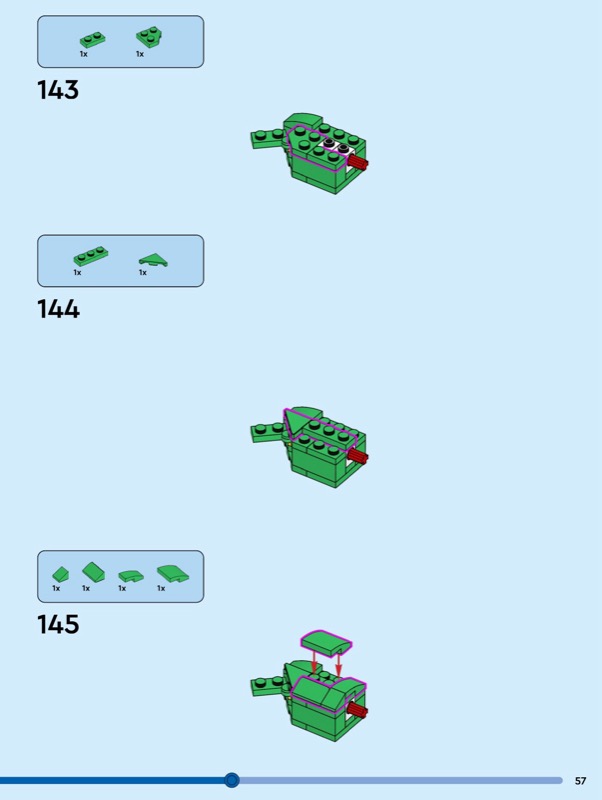 1x 1x

143

1x 1x

144

1x 1x 1x 1x

145

57