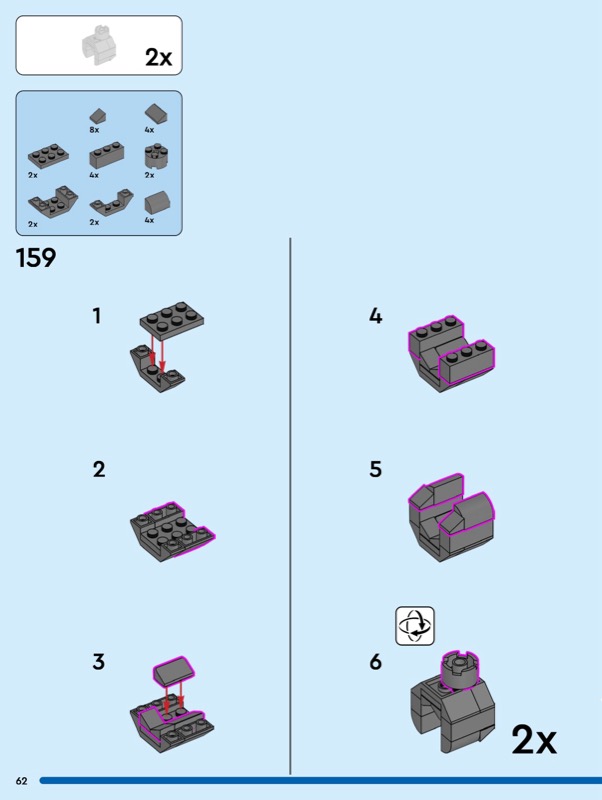 2x

8x
4x
2x
4x
2x
2x
2x
4x

159

1

2

3

4

5

6

2x

62