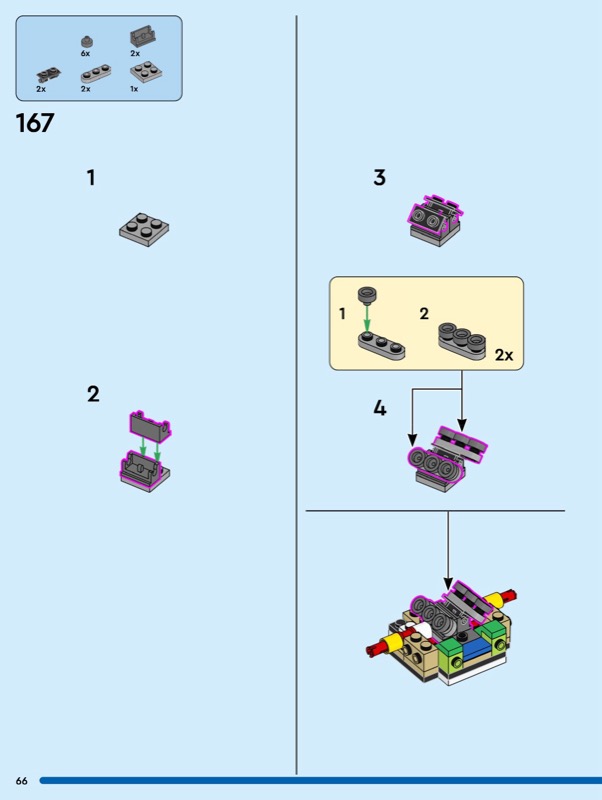 6x
2x
2x
2x
1x

167

1

2

3

1
2
2x

4

66