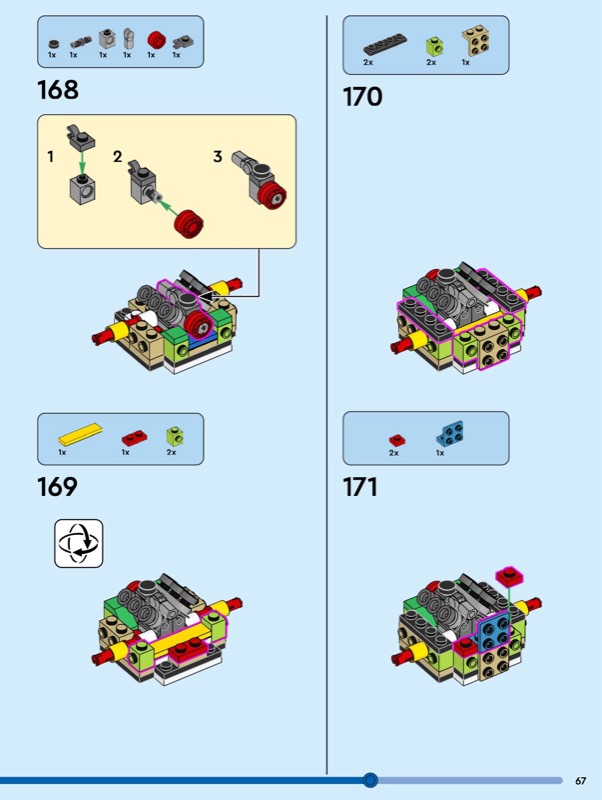 1x 1x 1x 1x 1x 1x

168

1

2

3

1x 1x 2x

169

2x 2x 1x

170

2x 1x

171

67