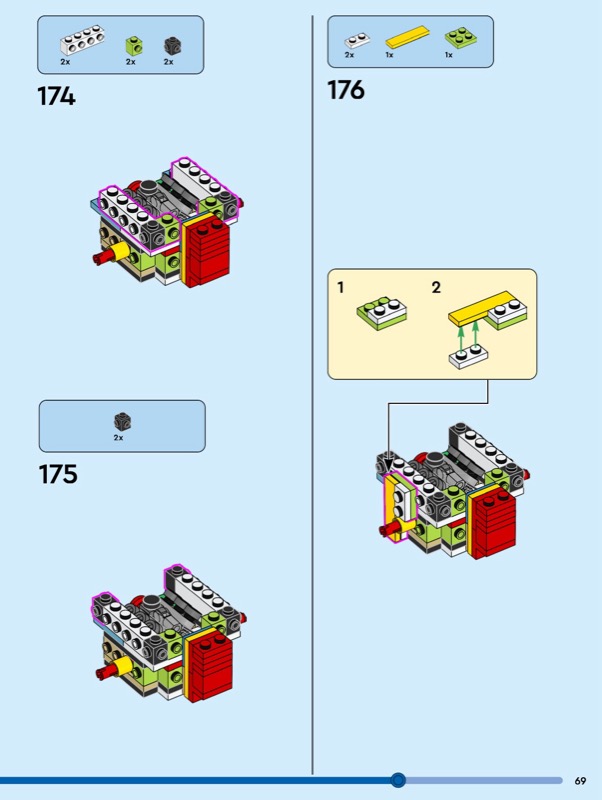 2x 2x 2x

174

2x

175

2x 1x 1x

176

1 2

69