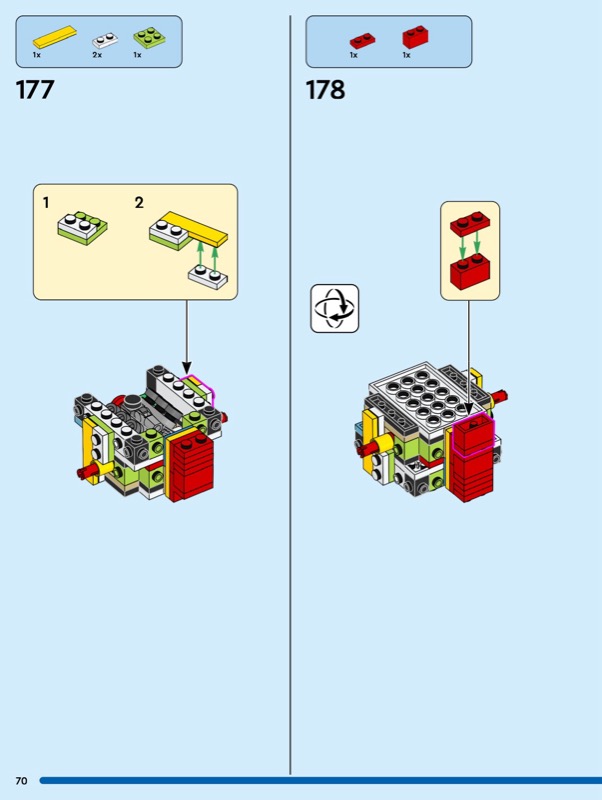 1x 2x 1x

177

1 2

1x 1x

178

70