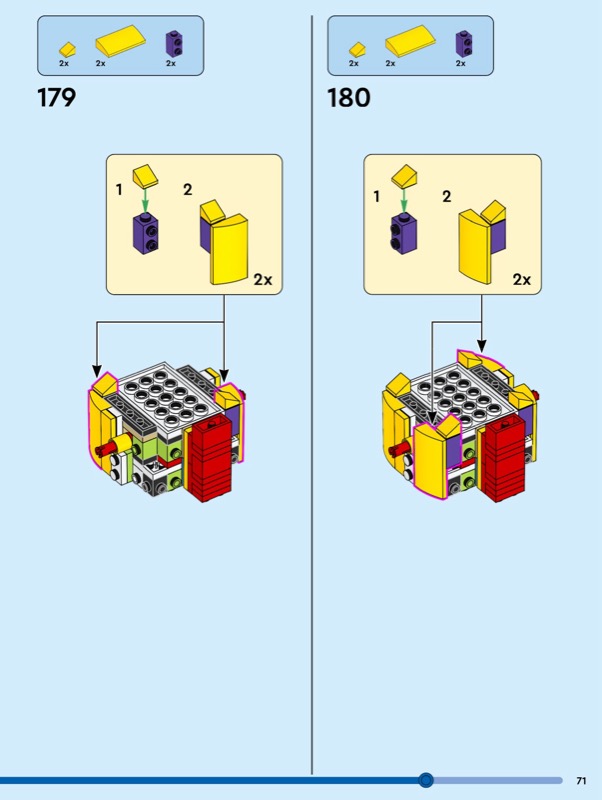 2x 2x 2x

179

1 2

2x

2x 2x 2x

180

1 2

2x

71