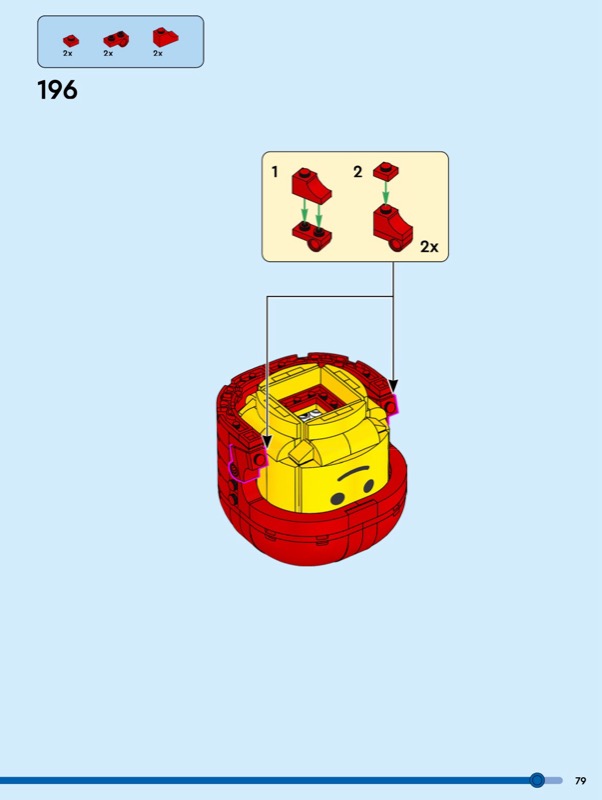 2x 2x 2x

196

1 2

2x

79