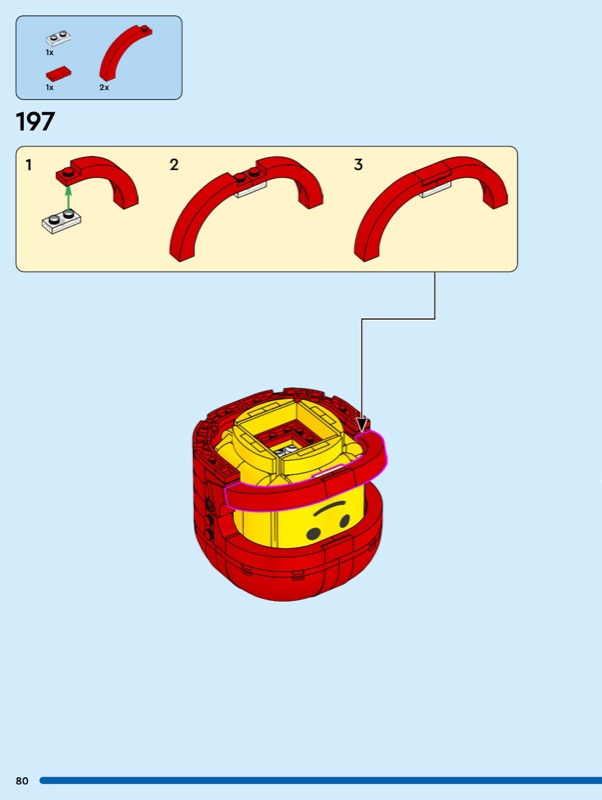 1x

1x

2x

197

1

2

3

80