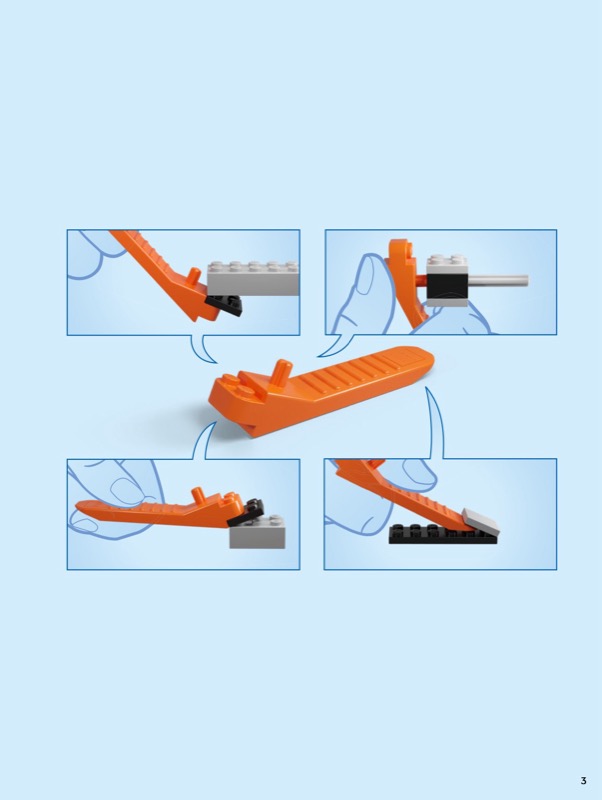 3