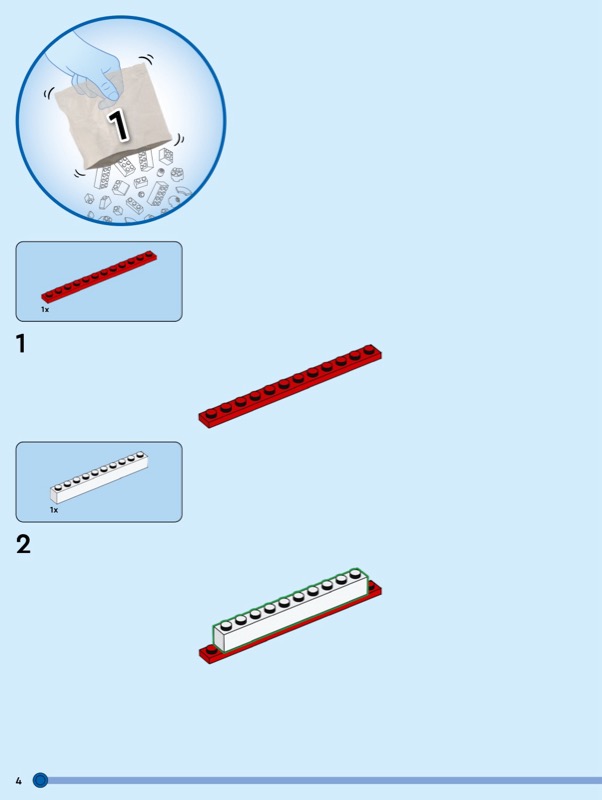 1

1x

1

1x

2

4