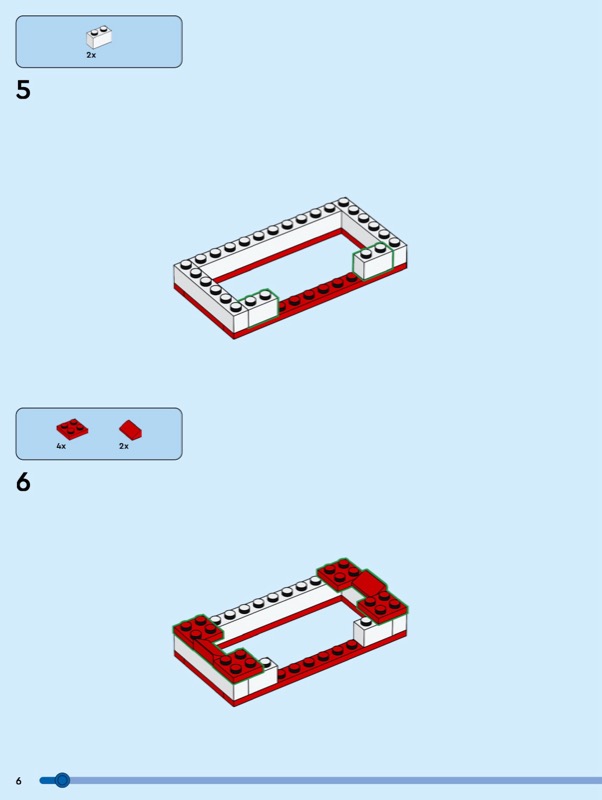 2x

5

4x 2x

6

6