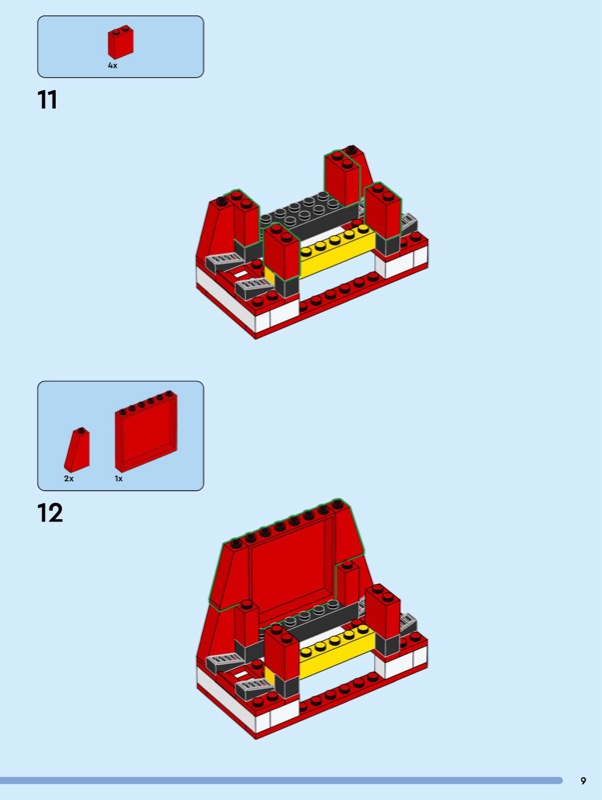 4x

11

2x

1x

12

9