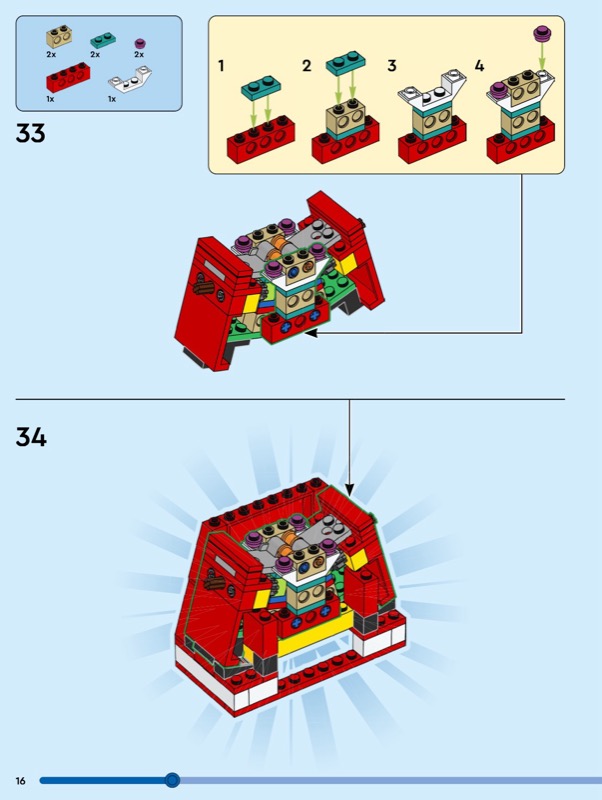 2x 2x 2x
1x 1x

33

1 2 3 4

34

16