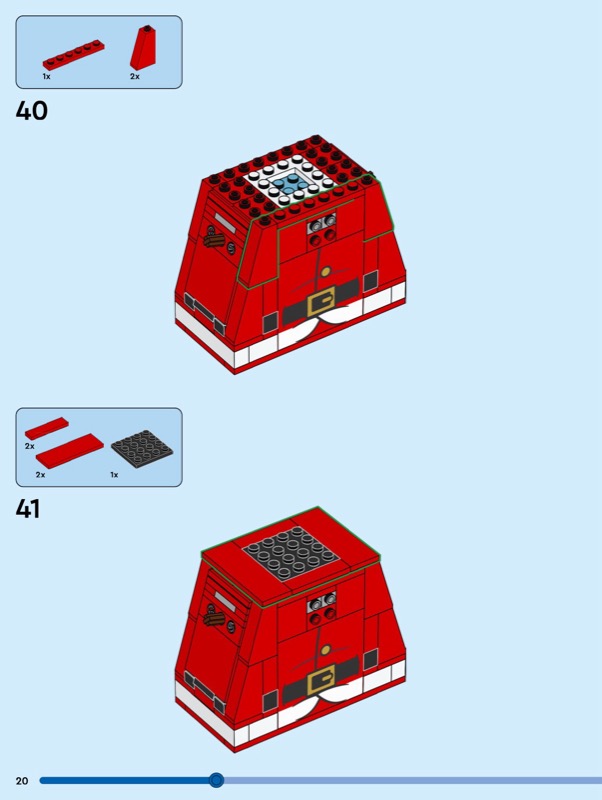 1x 2x

40

2x
2x 1x

41

20