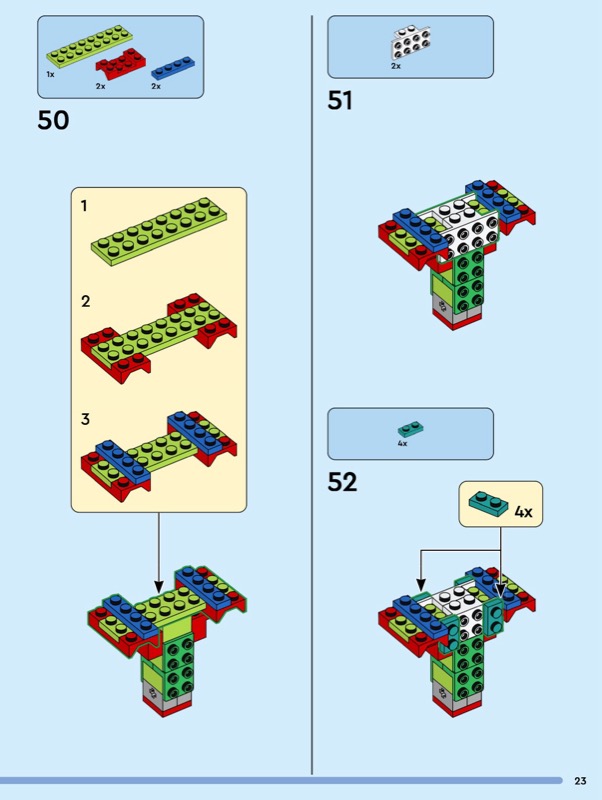 1x
2x
2x

50

1

2

3

2x

51

4x

52

4x

23