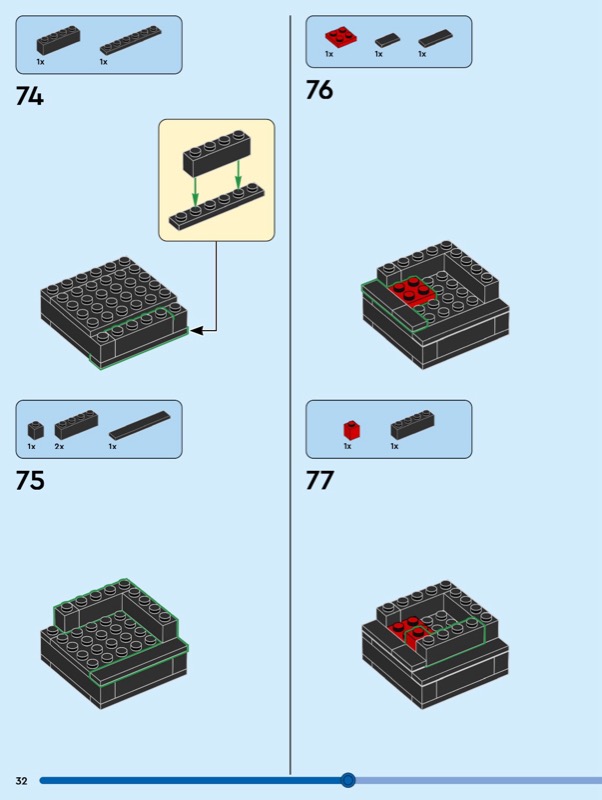 1x 1x

74

1x 2x 1x

75

1x 1x 1x

76

1x 1x

77

32