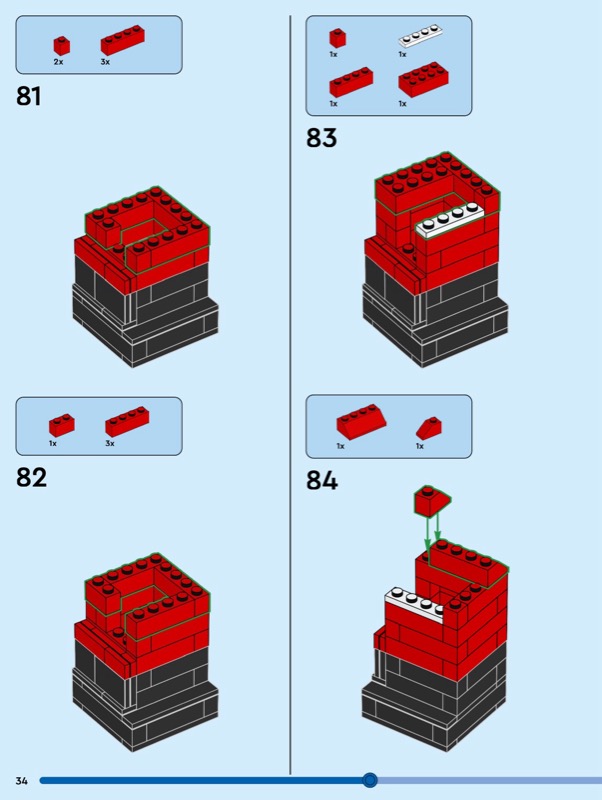 2x 3x

81

1x 3x

82

1x 1x

1x 1x

83

1x 1x

84

34