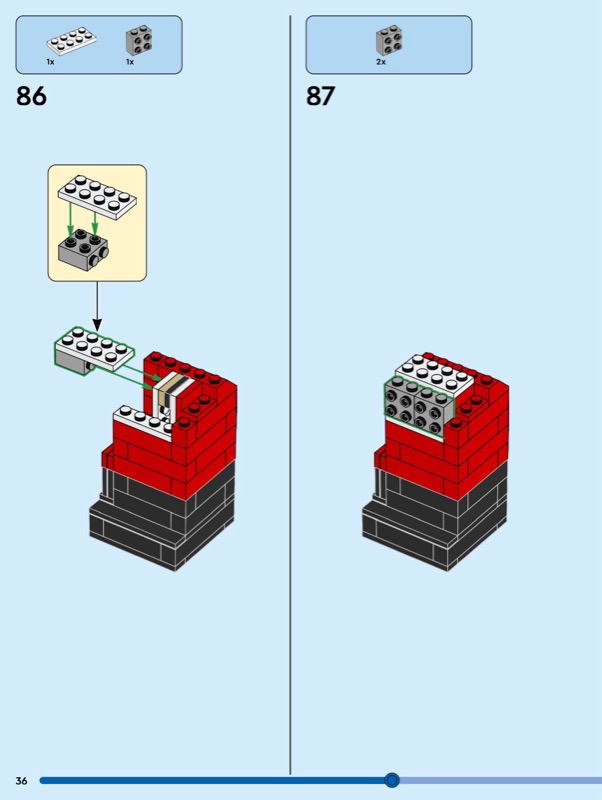 1x 1x

86

2x

87

36