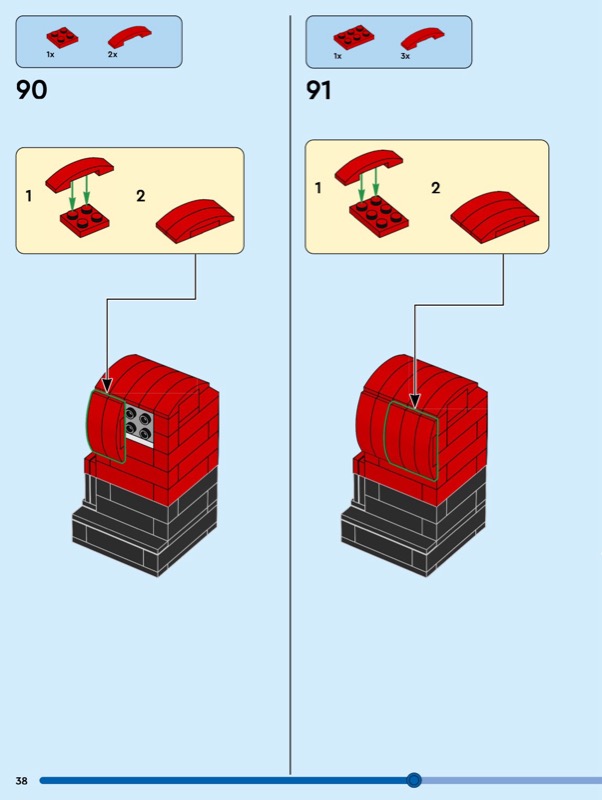 1x 2x

90

1 2

1x 3x

91

1 2

38