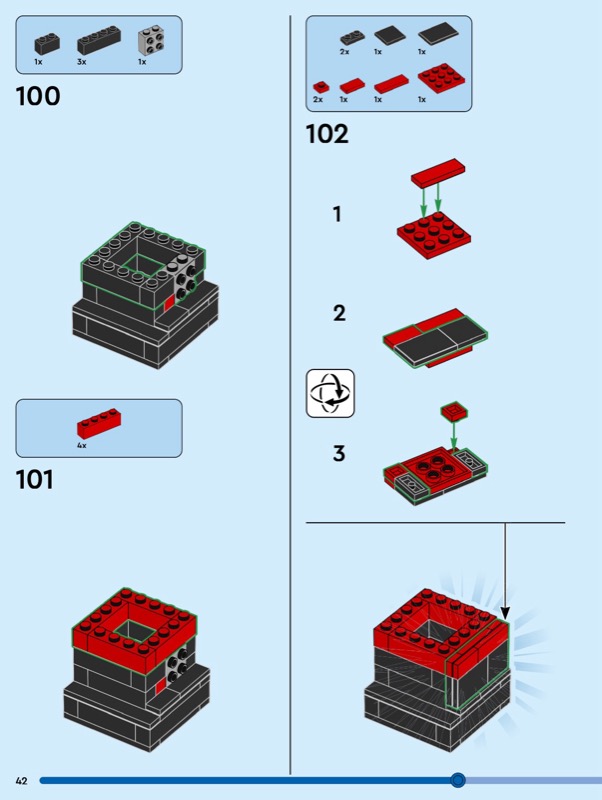 1x 3x 1x

100

4x

101

2x 1x 1x
2x 1x 1x 1x

102

1

2

3

42