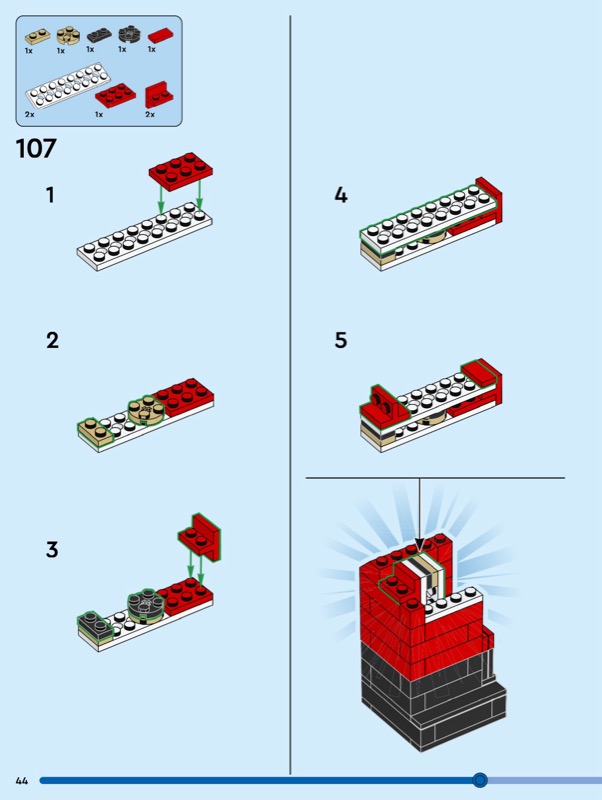 1x 1x 1x 1x 1x
2x 1x 2x

107

1

2

3

4

5

44