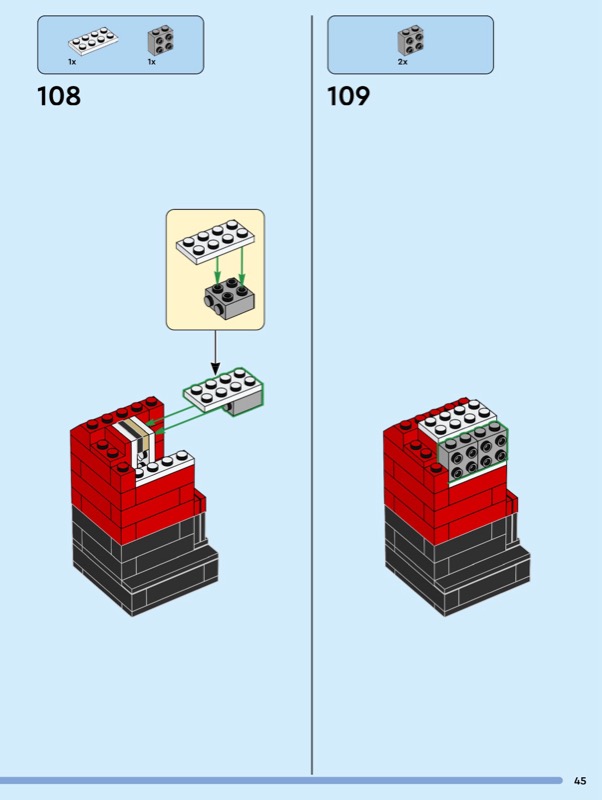 1x 1x

108

2x

109

45