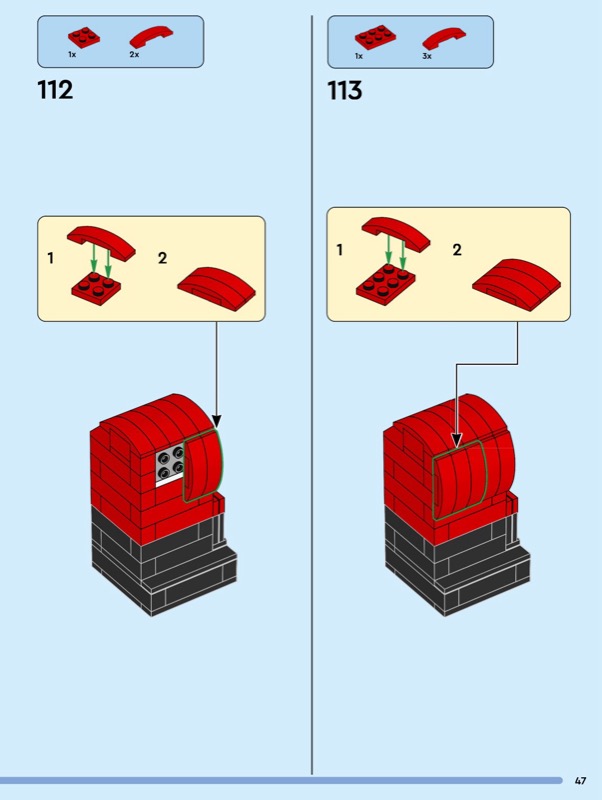 1x 2x

112

1 2

1x 3x

113

1 2

47