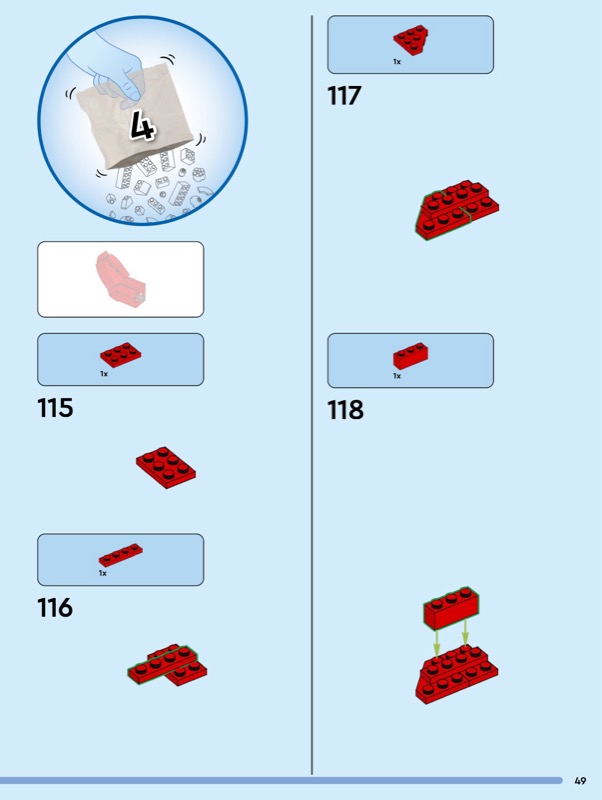 4

1x

115

1x

116

1x

117

1x

118

49