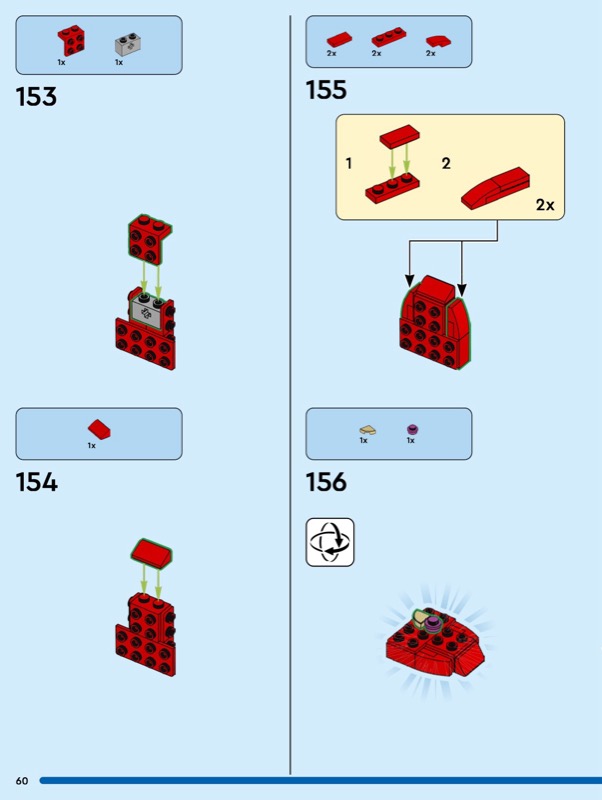 1x 1x

153

1x

154

2x 2x 2x

155

1

2

2x

1x 1x

156

60