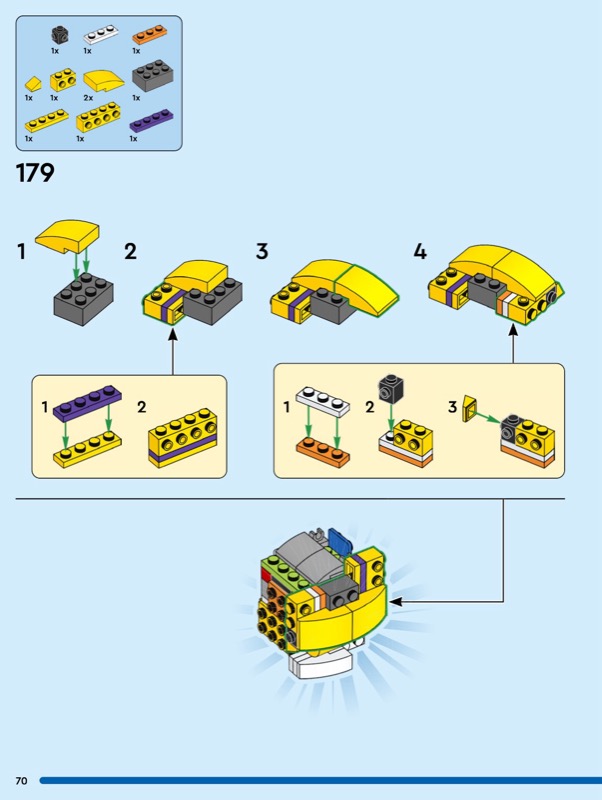 1x 1x 1x
1x 1x 2x 1x
1x 1x 1x

179

1 2 3 4

1 2

1 2 3

70