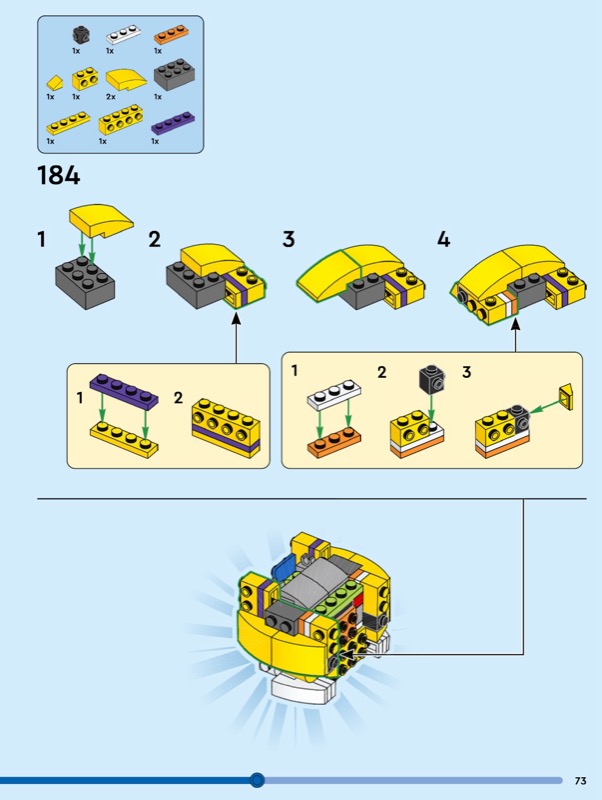 1x 1x 1x
1x 1x 2x 1x
1x 1x 1x

184

1 2 3 4

1 2

1 2 3

73