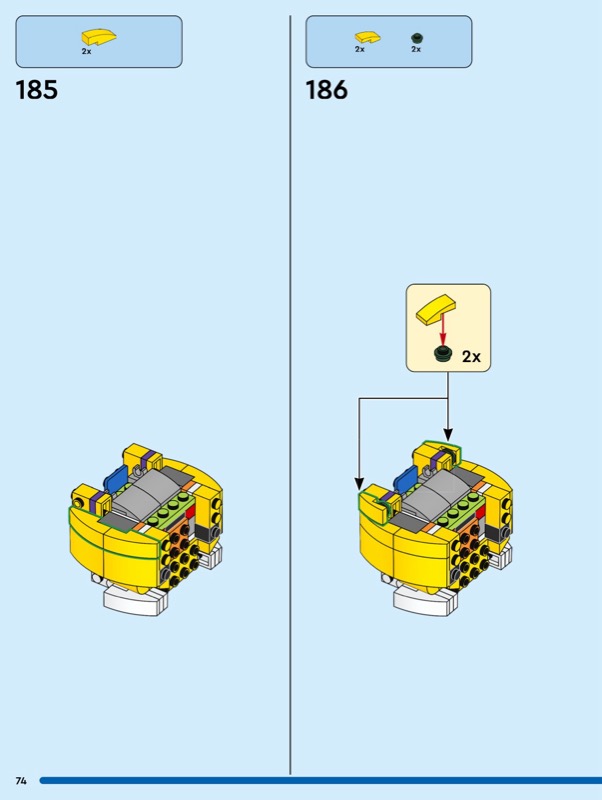 2x

185

2x 2x

186

2x

74