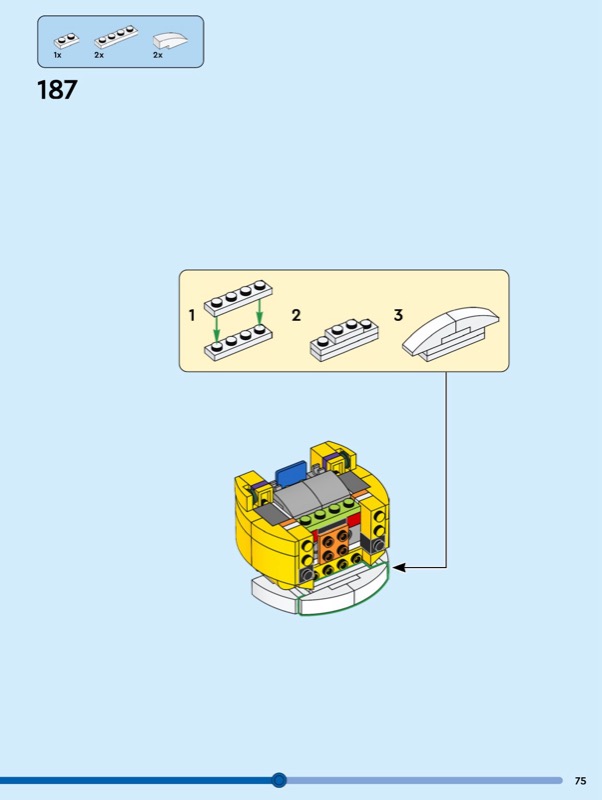 1x
2x
2x

187

1
2
3

75