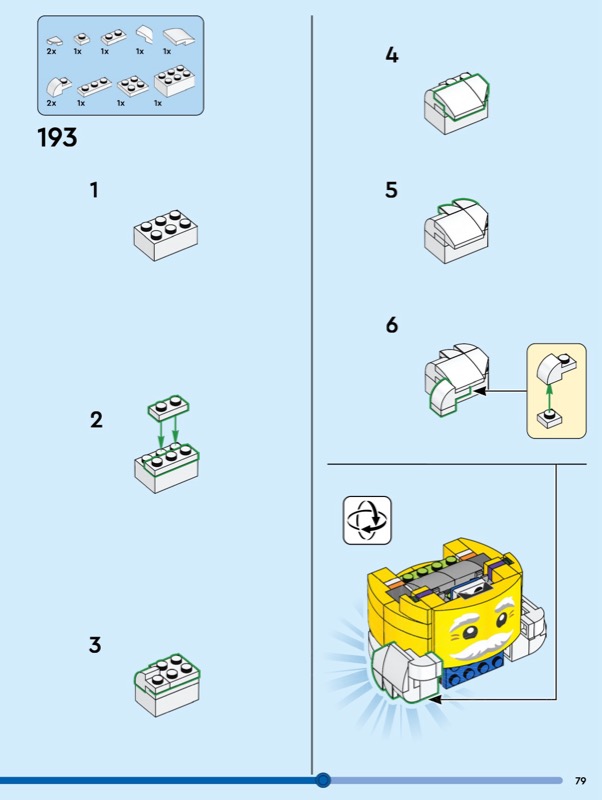 2x 1x 1x 1x 1x
2x 1x 1x 1x

193

1

2

3

4

5

6

79