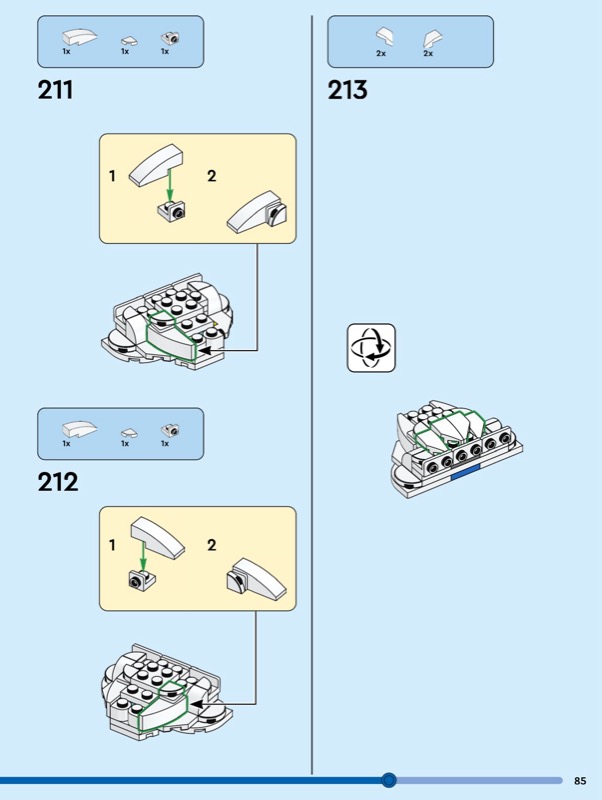 1x 1x 1x

211

1 2

1x 1x 1x

212

1 2

2x 2x

213

85