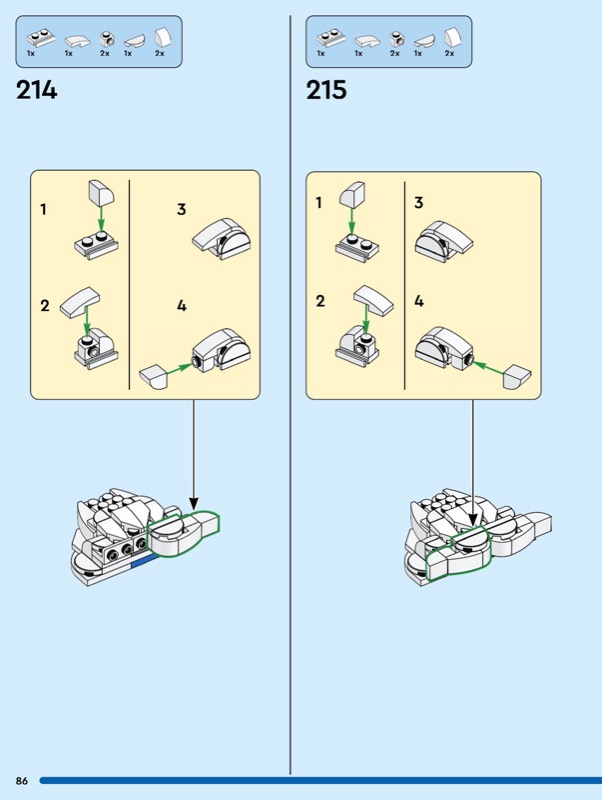 1x 1x 2x 1x 2x

214

1

2

3

4

1x 1x 2x 1x 2x

215

1

2

3

4

86