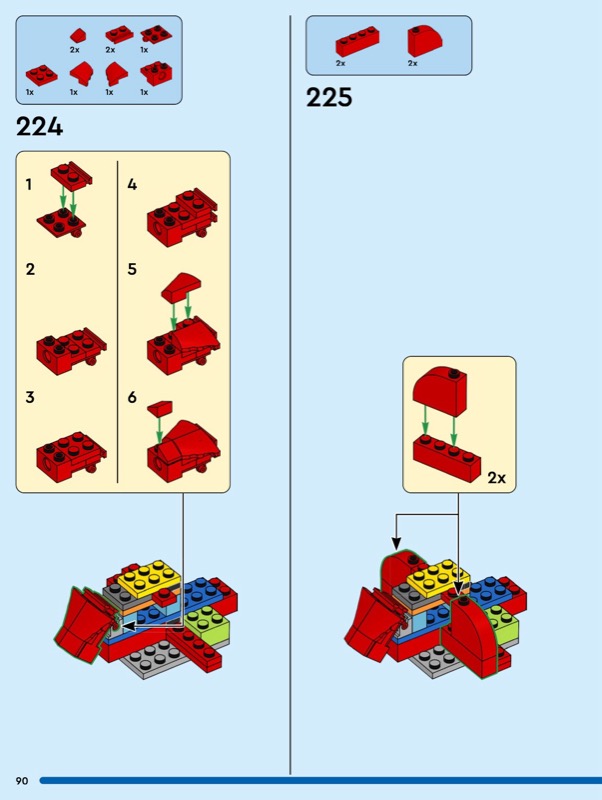 2x 2x 1x
1x 1x 1x 1x

224

1
2
3
4
5
6

2x 2x

225

2x

90