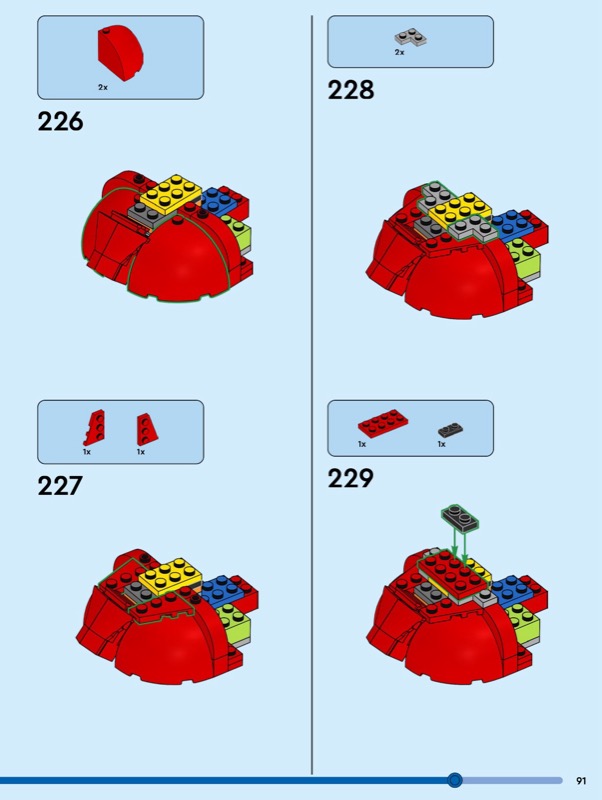 2x

226

1x 1x

227

2x

228

1x 1x

229

91