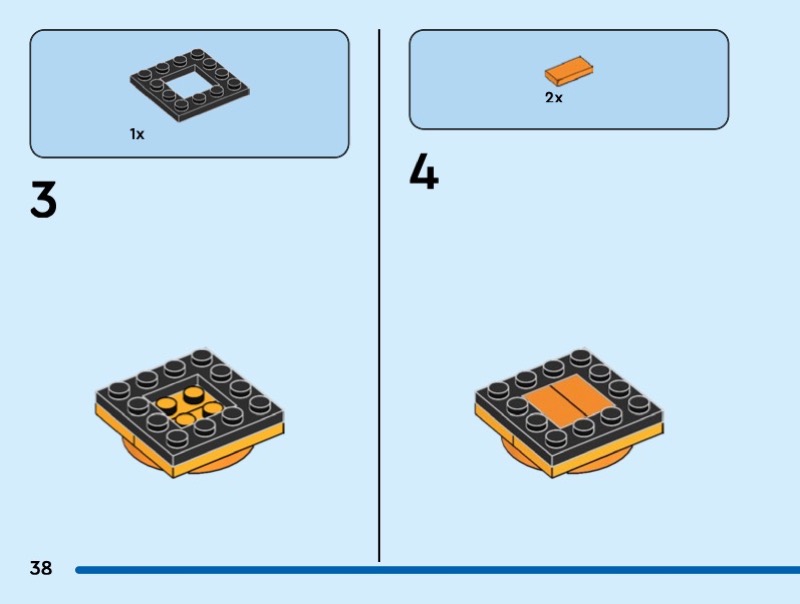 1x

3

2x

4

38