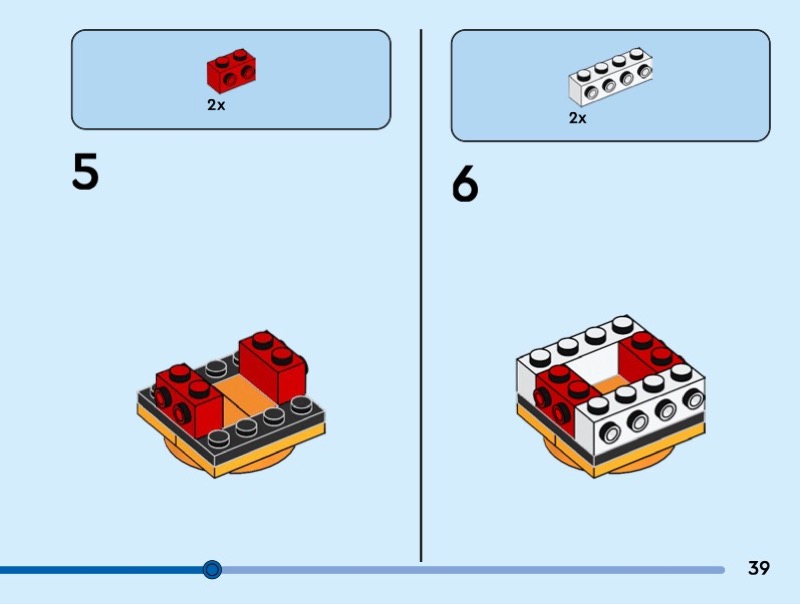 2x

5

2x

6

39