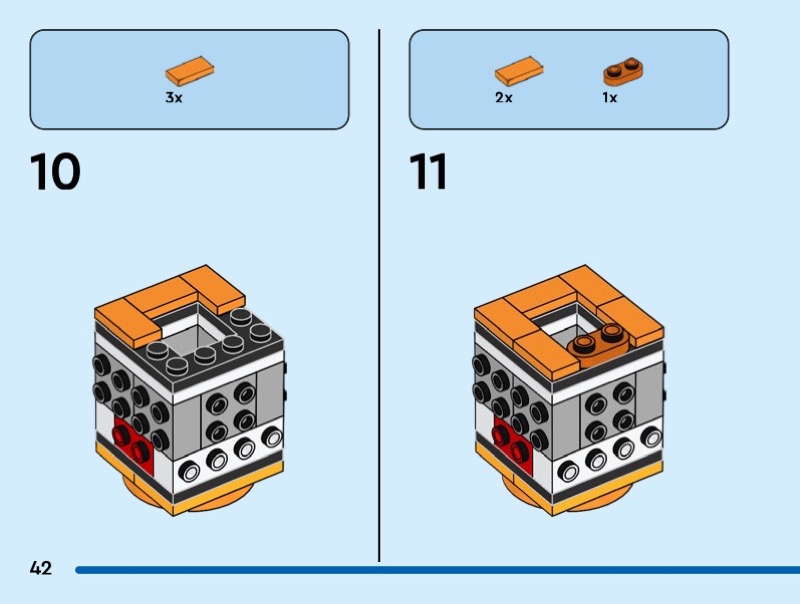 3x

10

2x

1x

11

42