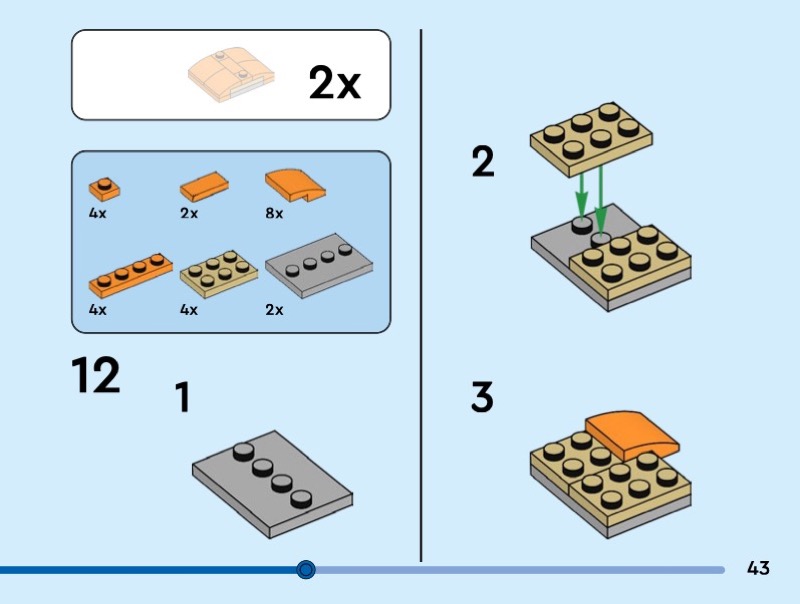 2x

4x
2x
8x
4x
4x
2x

12

1

2

3

43