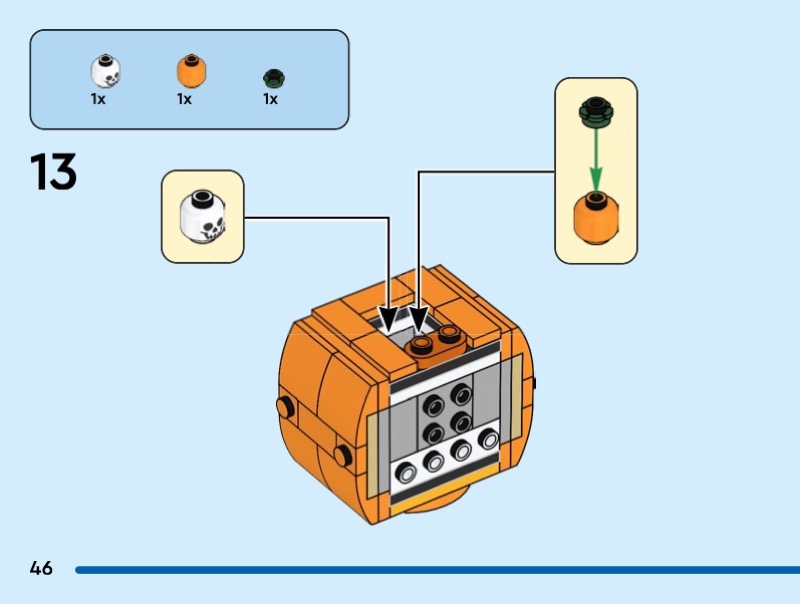 1x 1x 1x

13

46