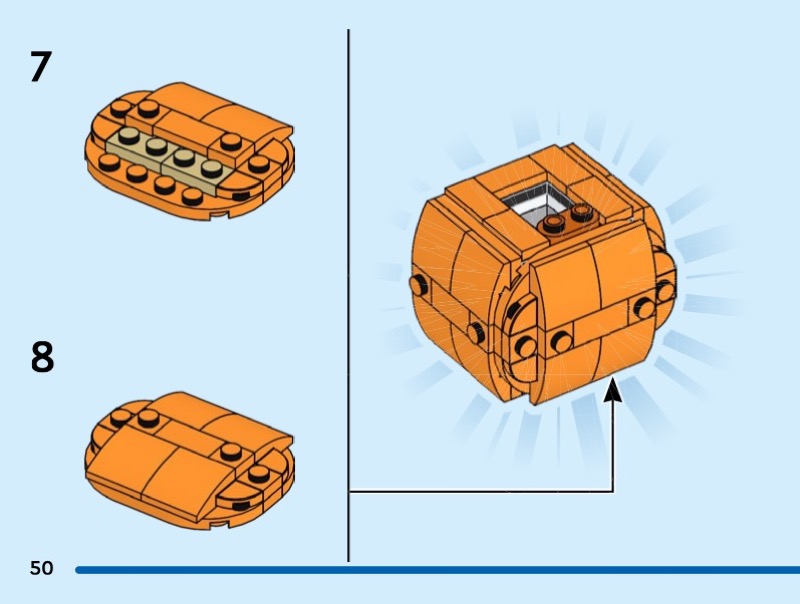 7

8

50