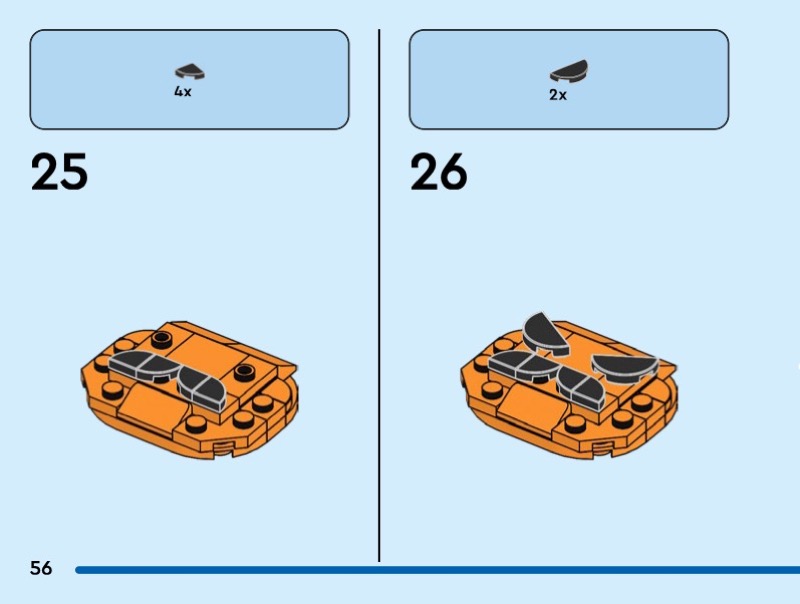 4x

25

2x

26

56