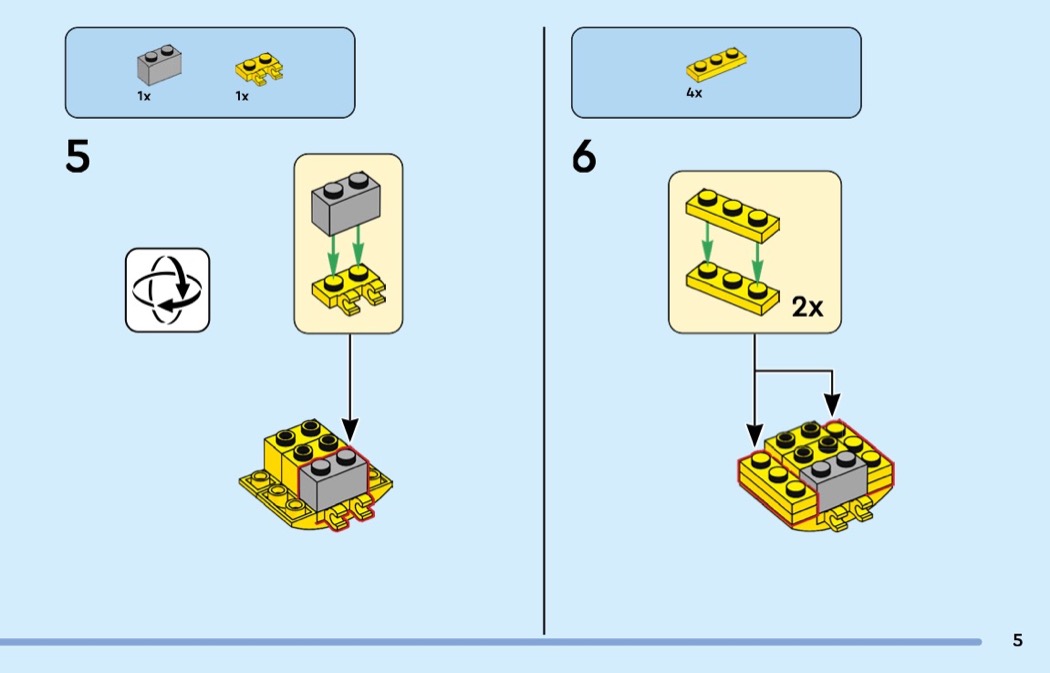 1x 1x

5

4x

6

2x

5