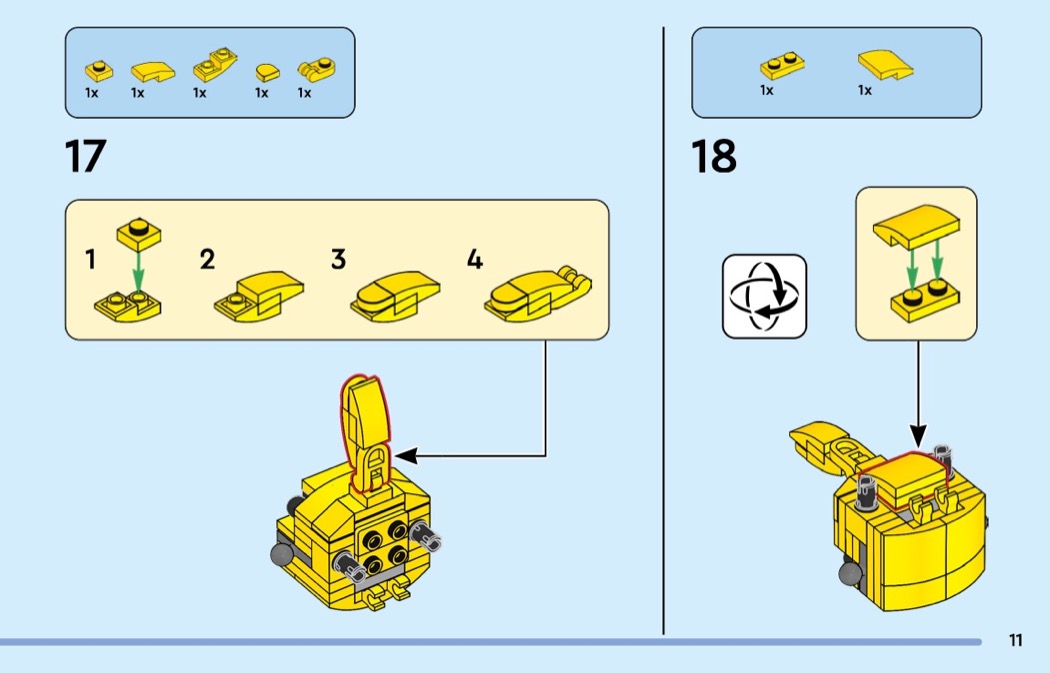 1x 1x 1x 1x 1x

17

1 2 3 4

1x 1x

18

11