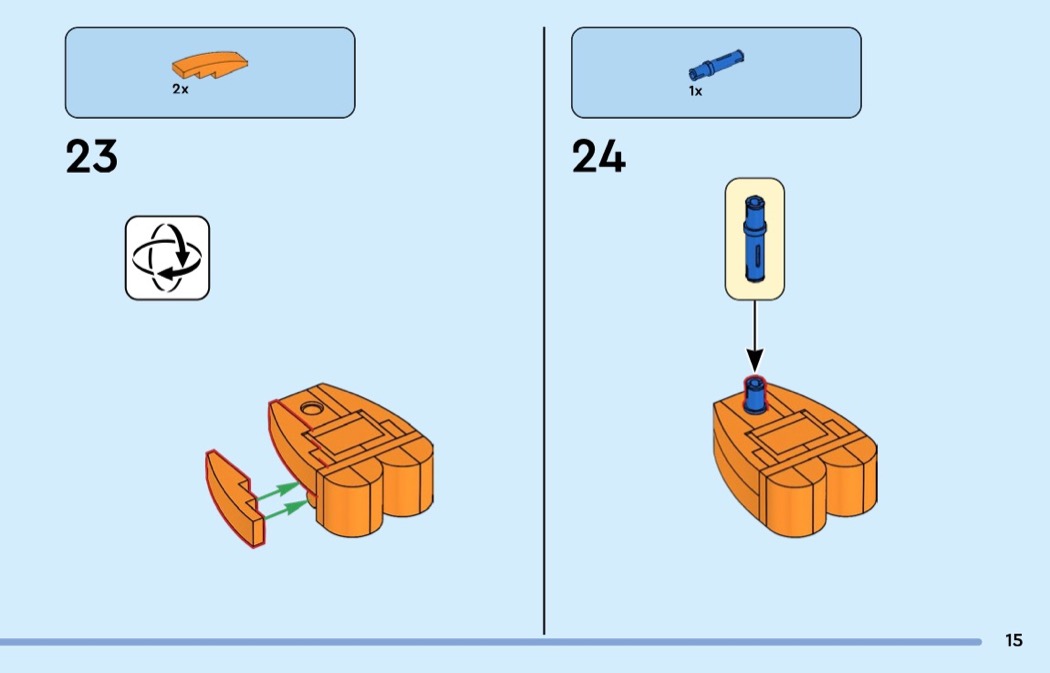 2x

23

1x

24

15