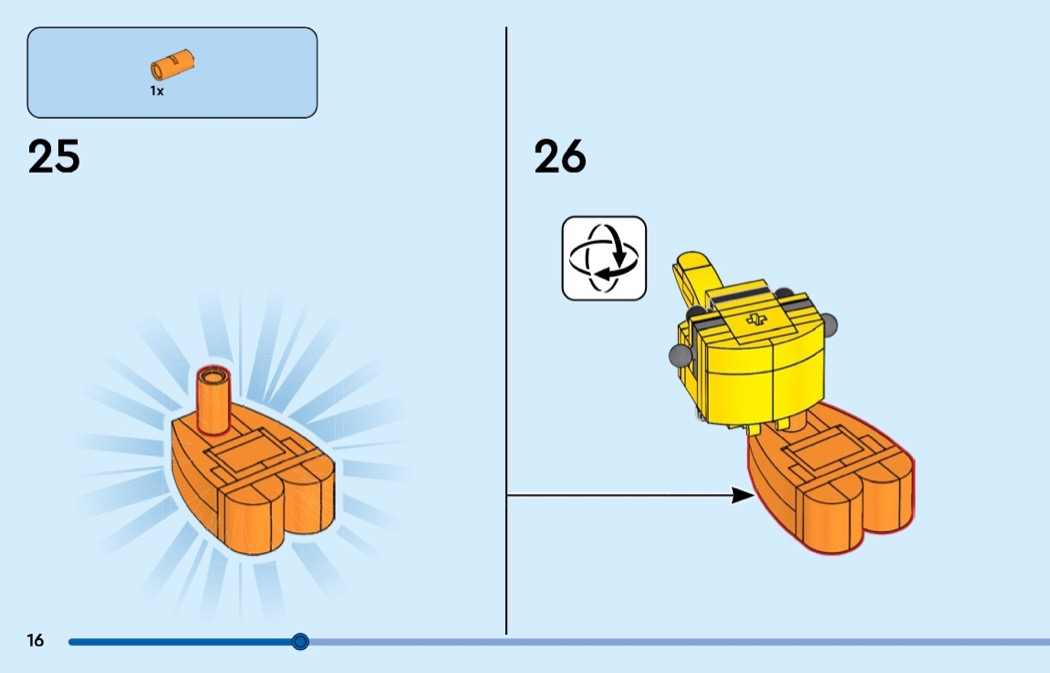 1x

25

26

16