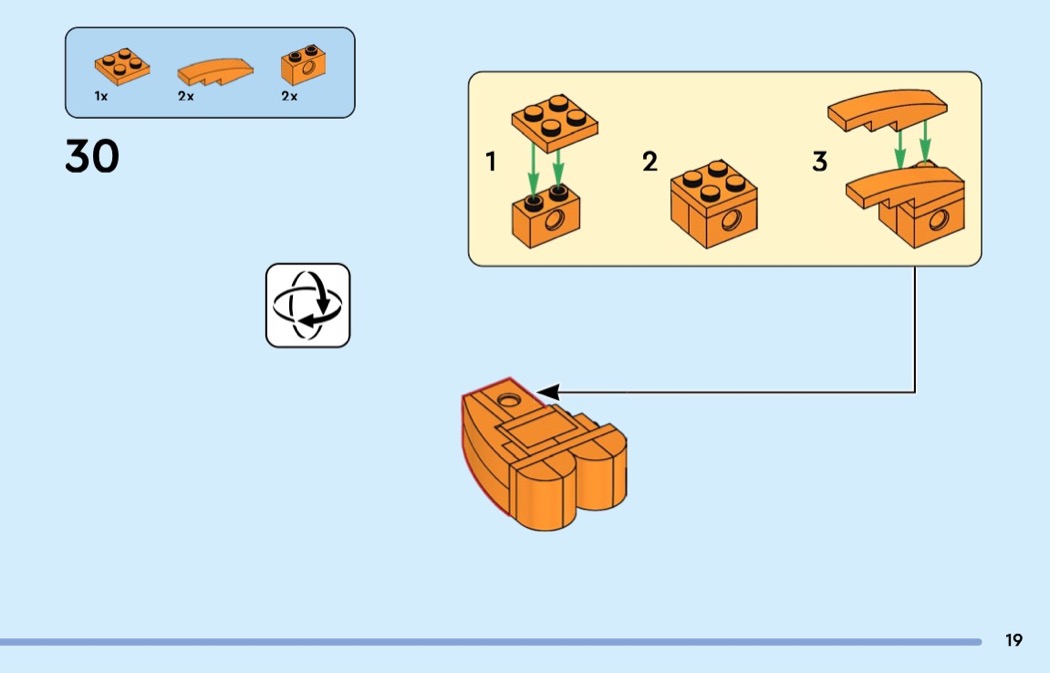 1x 2x 2x

30

1

2

3

19